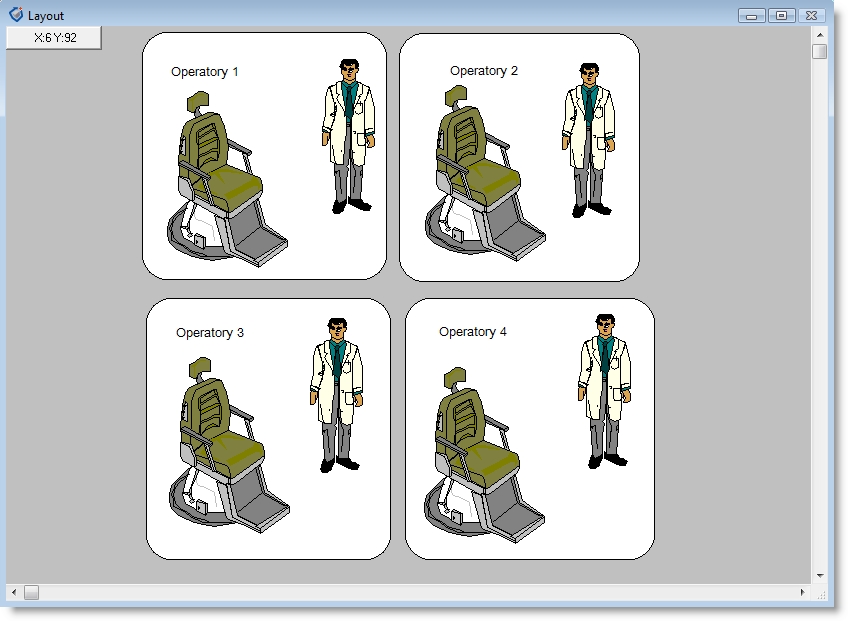 Layout

X:6 Y:92

Operatory 1

Operatory 2

Operatory 3

Operatory 4